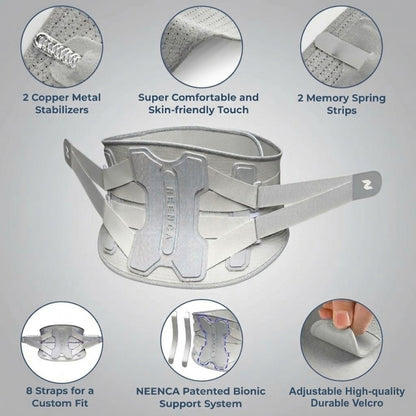 2 Copper Metal Stabilizers

Super Comfortable and Skin-friendly Touch

2 Memory Spring Strips

NEENCA

8 Straps for a Custom Fit

NEENCA Patented Bionic Support System

Adjustable High-quality Durable Velcro