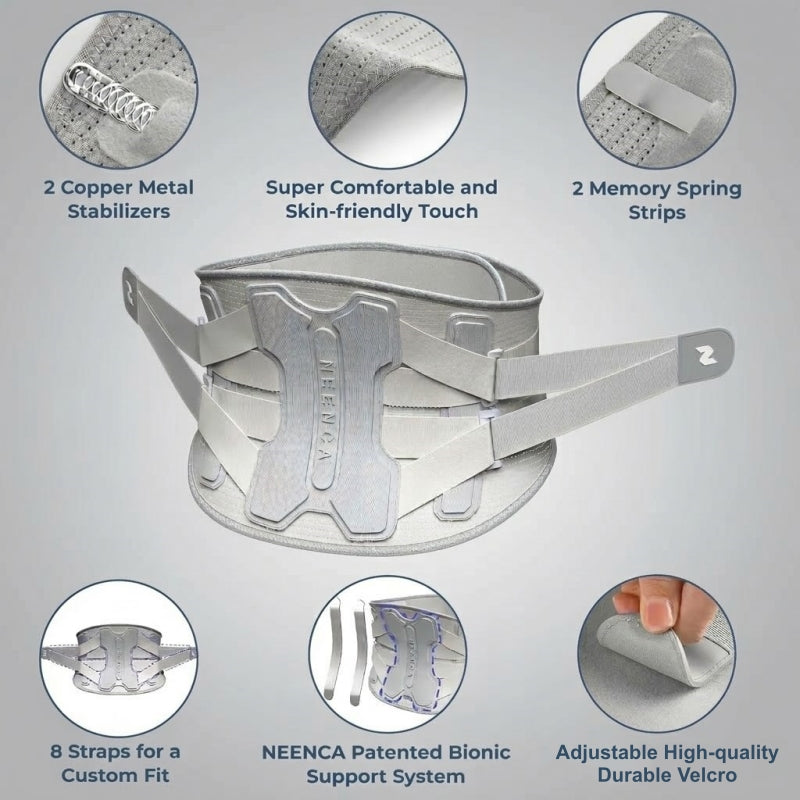 2 Copper Metal Stabilizers

Super Comfortable and Skin-friendly Touch

2 Memory Spring Strips

NEENCA

8 Straps for a Custom Fit

NEENCA Patented Bionic Support System

Adjustable High-quality Durable Velcro